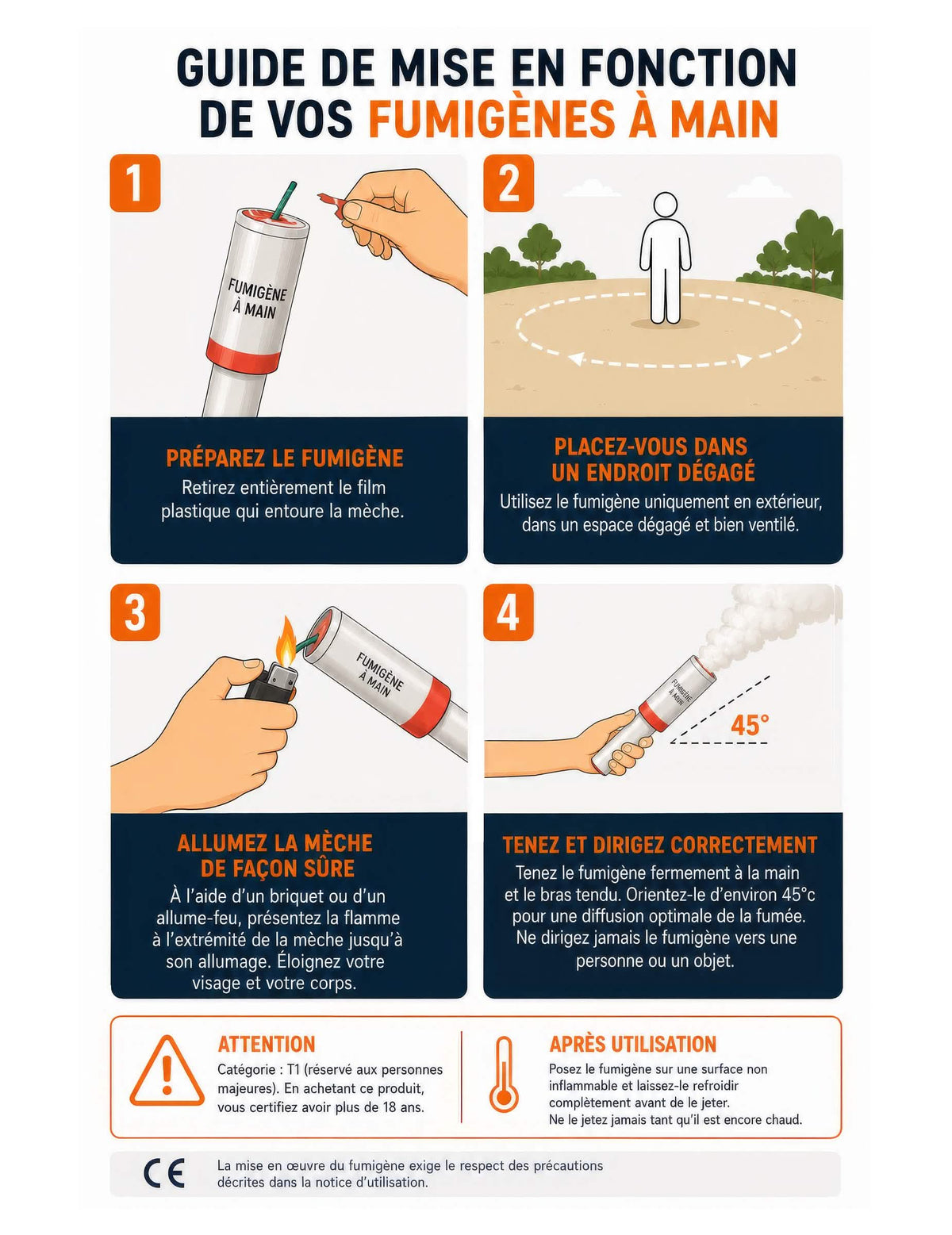 GUIDE DE MISE EN FONCTION DE VOS FUMIGÈNES À MAIN

1

FUMIGÈNE À MAIN

PRÉPAREZ LE FUMIGÈNE
Retirez entièrement le film plastique qui entoure la mèche.

2

PLACEZ-VOUS DANS UN ENDROIT DÉGAGÉ
Utilisez le fumigène uniquement en extérieur, dans un espace dégagé et bien ventilé.

3

FUMIGÈNE À MAIN

ALLUMEZ LA MÈCHE DE FAÇON SÛRE
À l'aide d'un briquet ou d'un allume-feu, présentez la flamme à l'extrémité de la mèche jusqu'à son allumage. Éloignez votre visage et votre corps.

4

FUMIGÈNE À MAIN

45°

TENEZ ET DIRIGEZ CORRECTEMENT
Tenez le fumigène fermement à la main et le bras tendu. Orientez-le d'environ 45°c pour une diffusion optimale de la fumée. Ne dirigez jamais le fumigène vers une personne ou un objet.

ATTENTION
Catégorie : T1 (réservé aux personnes majeures). En achetant ce produit, vous certifiez avoir plus de 18 ans.

APRÈS UTILISATION
Posez le fumigène sur une surface non inflammable et laissez-le refroidir complètement avant de le jeter.
Ne le jetez jamais tant qu'il est encore chaud.

CE

La mise en œuvre du fumigène exige le respect des précautions décrites dans la notice d'utilisation.