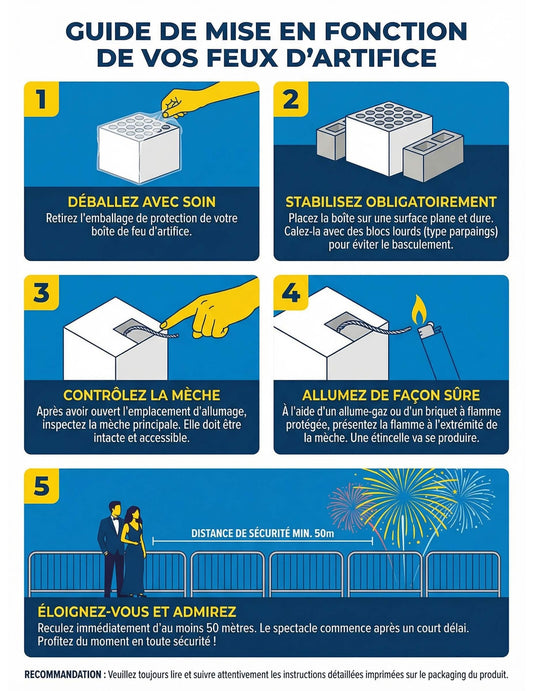 GUIDE DE MISE EN FONCTION DE VOS FEUX D'ARTIFICE

1

DÉBALLEZ AVEC SOIN
Retirez l'emballage de protection de votre boîte de feu d'artifice.

2

STABILISEZ OBLIGATOIREMENT
Placez la boîte sur une surface plane et dure. Calez-la avec des blocs lourds (type parpaings) pour éviter le basculement.

3

CONTRÔLEZ LA MÈCHE
Après avoir ouvert l'emplacement d'allumage, inspectez la mèche principale. Elle doit être intacte et accessible.

4

ALLUMEZ DE FAÇON SÛRE
À l'aide d'un allume-gaz ou d'un briquet à flamme protégée, présentez la flamme à l'extrémité de la mèche. Une étincelle va se produire.

5

DISTANCE DE SÉCURITÉ MIN. 50m

ÉLOIGNEZ-VOUS ET ADMIREZ
Reculez immédiatement d'au moins 50 mètres. Le spectacle commence après un court délai. Profitez du moment en toute sécurité !

RECOMMANDATION : Veuillez toujours lire et suivre attentivement les instructions détaillées imprimées sur le packaging du produit.